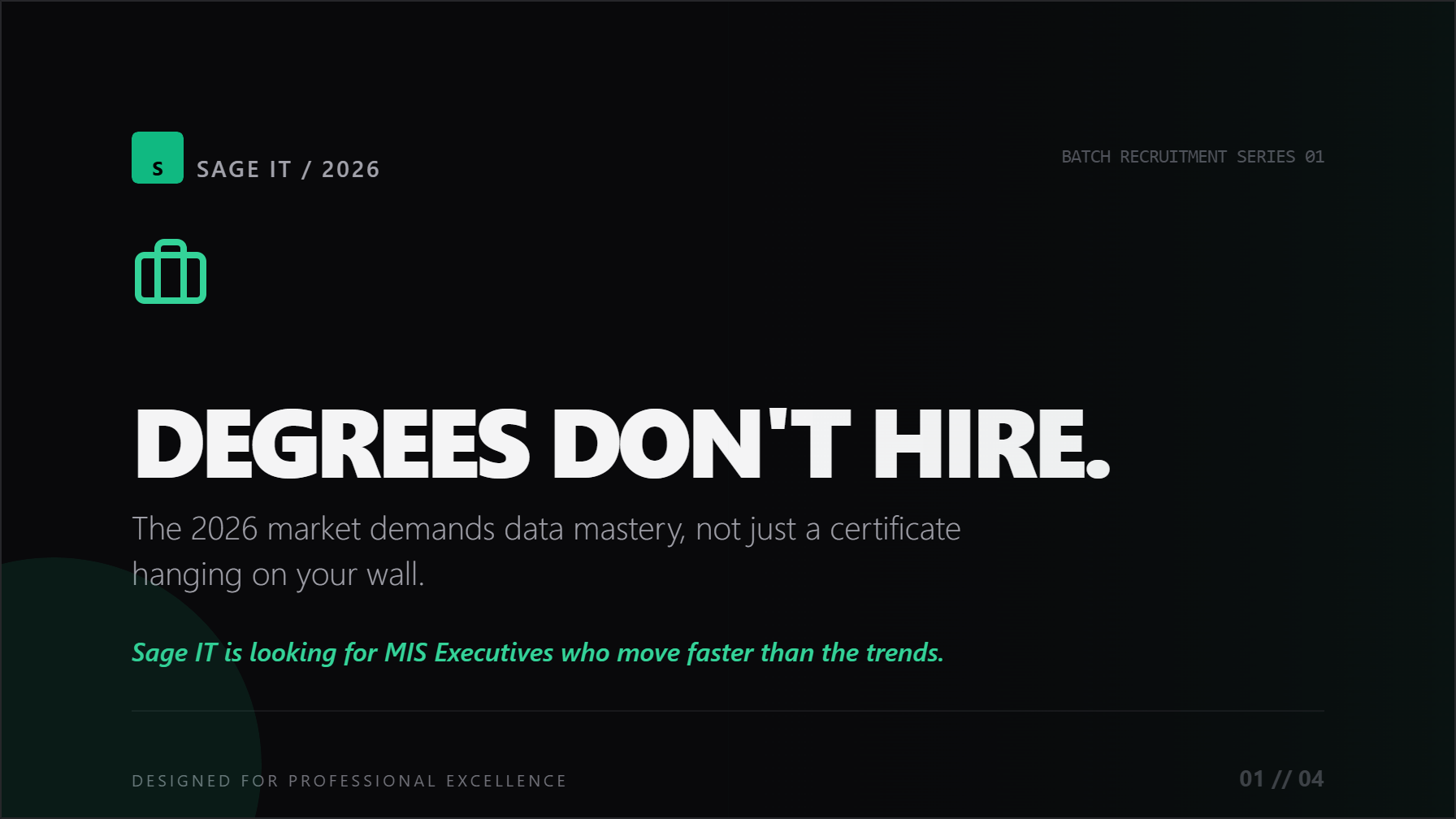 S SAGE IT / 2026

BATCH RECRUITMENT SERIES 01

DEGREES DON'T HIRE.

The 2026 market demands data mastery, not just a certificate hanging on your wall.

Sage IT is looking for MIS Executives who move faster than the trends.

DESIGNED FOR PROFESSIONAL EXCELLENCE

01 // 04